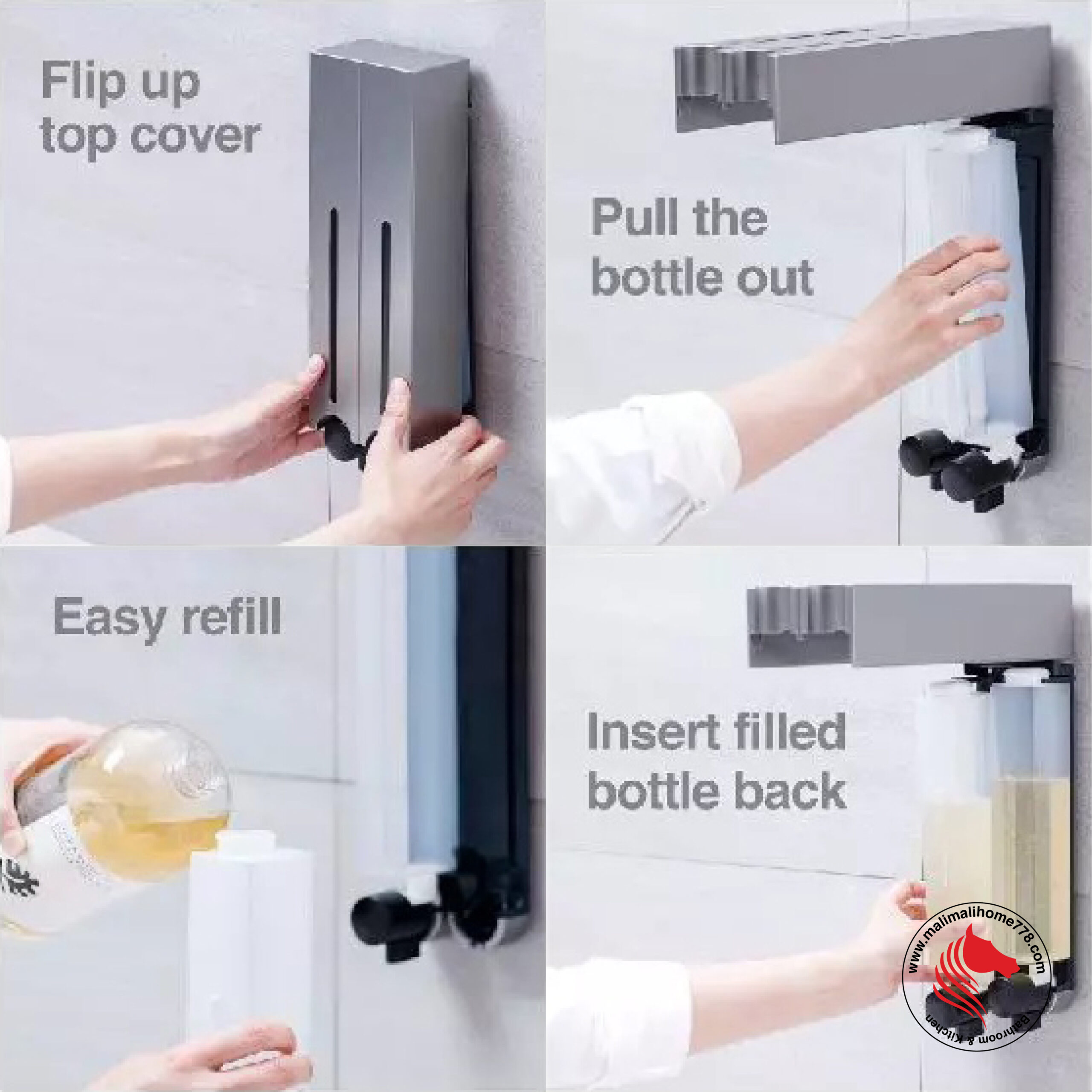 Flip up top cover

Pull the bottle out

Easy refill

Insert filled bottle back

www.malimalihome778.com
Bathroom & Kitchen